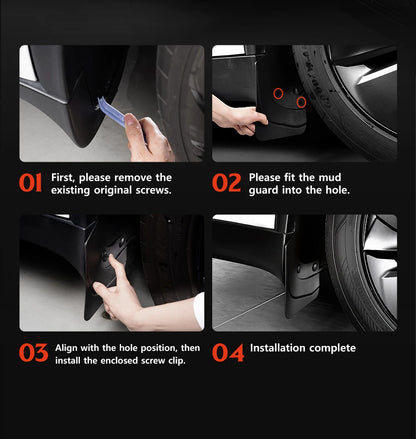 01 First, please remove the existing original screws.

02 Please fit the mud guard into the hole.

03 Align with the hole position, then install the enclosed screw clip.

04 Installation complete