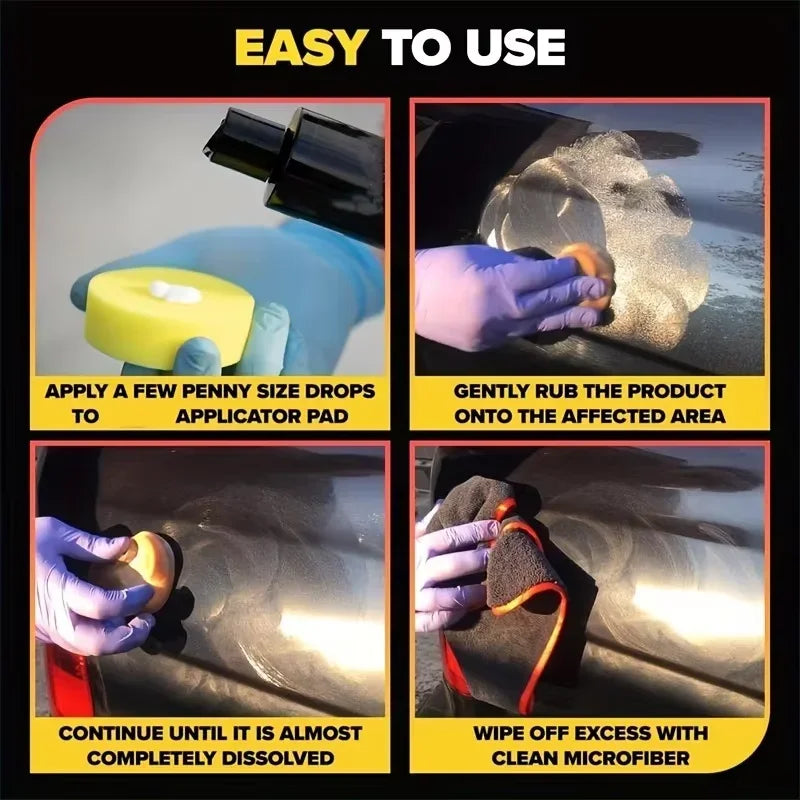 EASY TO USE

APPLY A FEW PENNY SIZE DROPS TO APPLICATOR PAD

GENTLY RUB THE PRODUCT ONTO THE AFFECTED AREA

CONTINUE UNTIL IT IS ALMOST COMPLETELY DISSOLVED

WIPE OFF EXCESS WITH CLEAN MICROFIBER