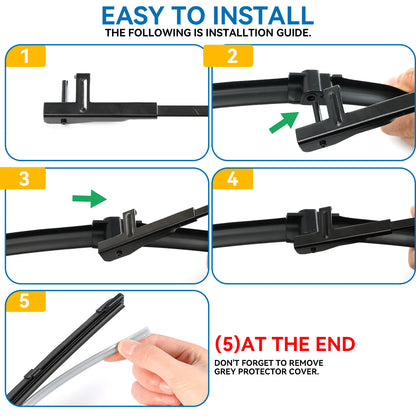 EASY TO INSTALL
THE FOLLOWING IS INSTALLTION GUIDE.

1

2

3

4

5

(5)AT THE END
DON'T FORGET TO REMOVE GREY PROTECTOR COVER.