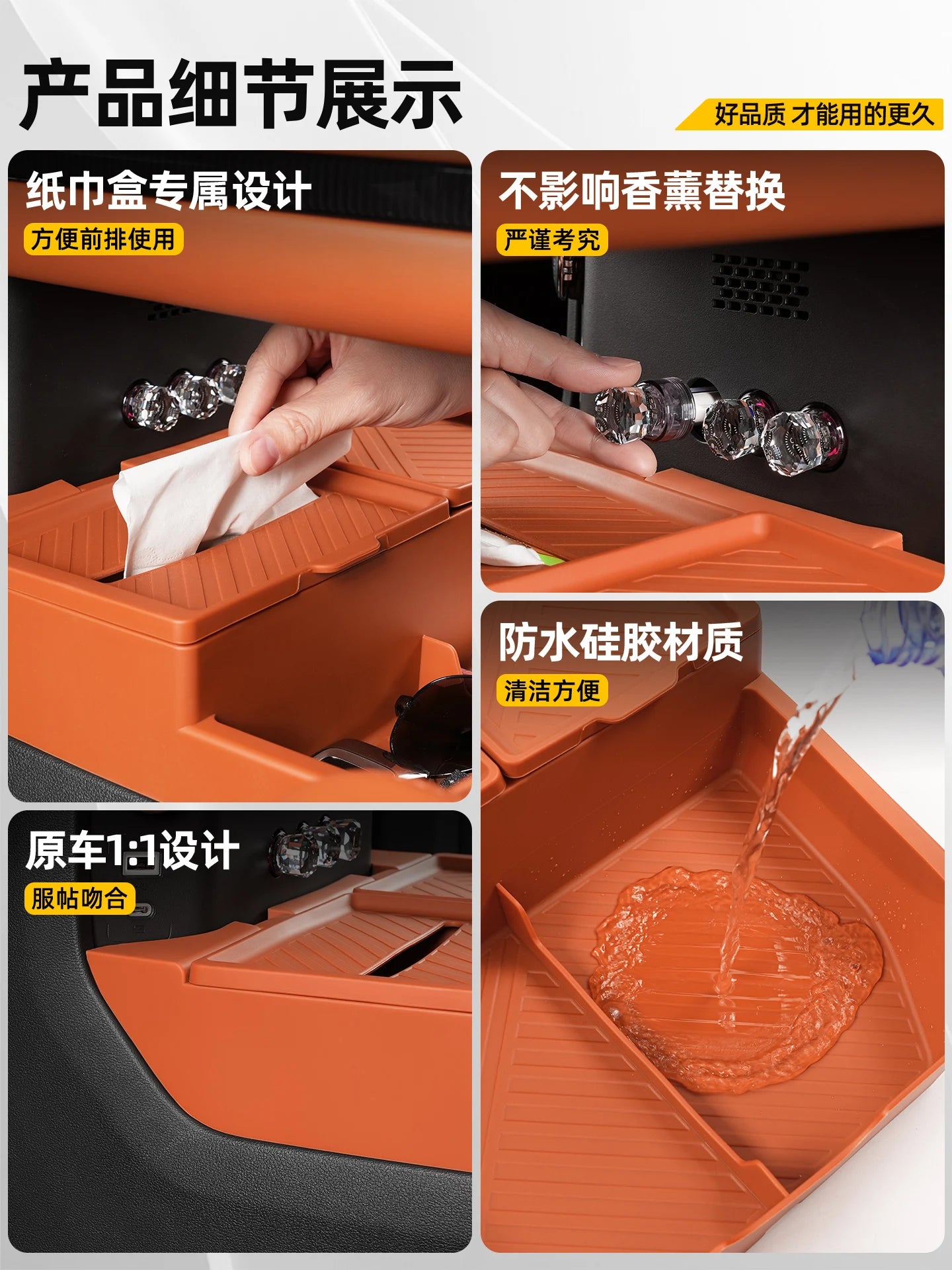 产品细节展示

好品质 才能用的更久

纸巾盒专属设计

方便前排使用

不影响香薰替换

严谨考究

防水硅胶材质

清洁方便

原车1:1设计

服帖吻合