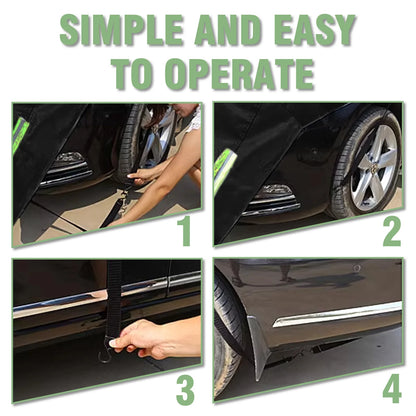 SIMPLE AND EASY TO OPERATE

1

2

3

4