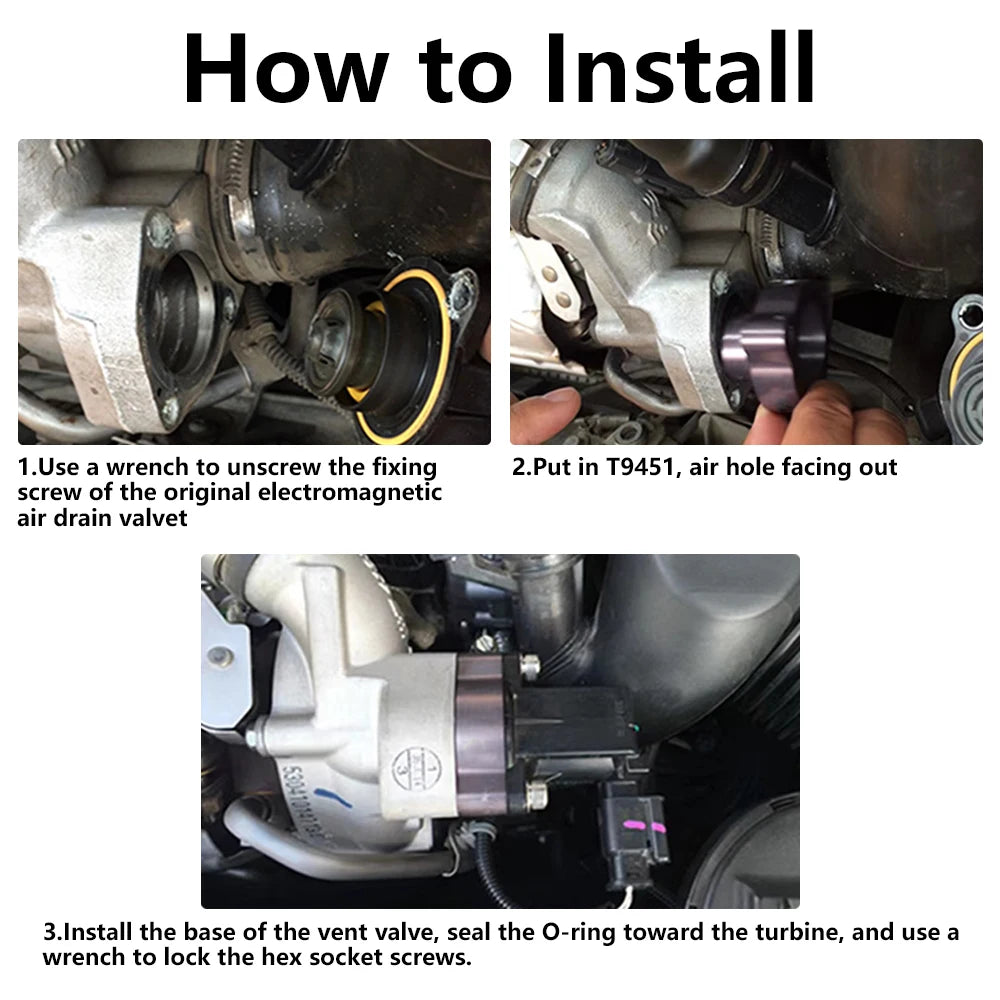 How to Install

1.Use a wrench to unscrew the fixing screw of the original electromagnetic air drain valvet

2.Put in T9451, air hole facing out

3.Install the base of the vent valve, seal the O-ring toward the turbine, and use a wrench to lock the hex socket screws.