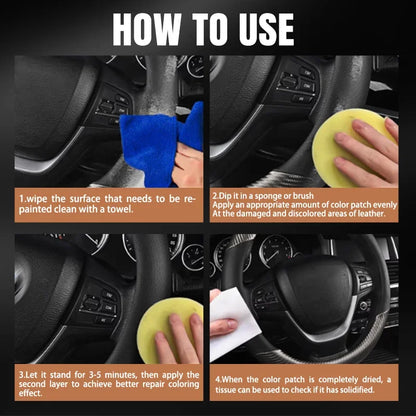 HOW TO USE

1.wipe the surface that needs to be repainted clean with a towel.

2.Dip it in a sponge or brush
Apply an appropriate amount of color patch evenly
At the damaged and discolored areas of leather.

3.Let it stand for 3-5 minutes, then apply the second layer to achieve better repair coloring effect.

4.When the color patch is completely dried, a tissue can be used to check if it has solidified.