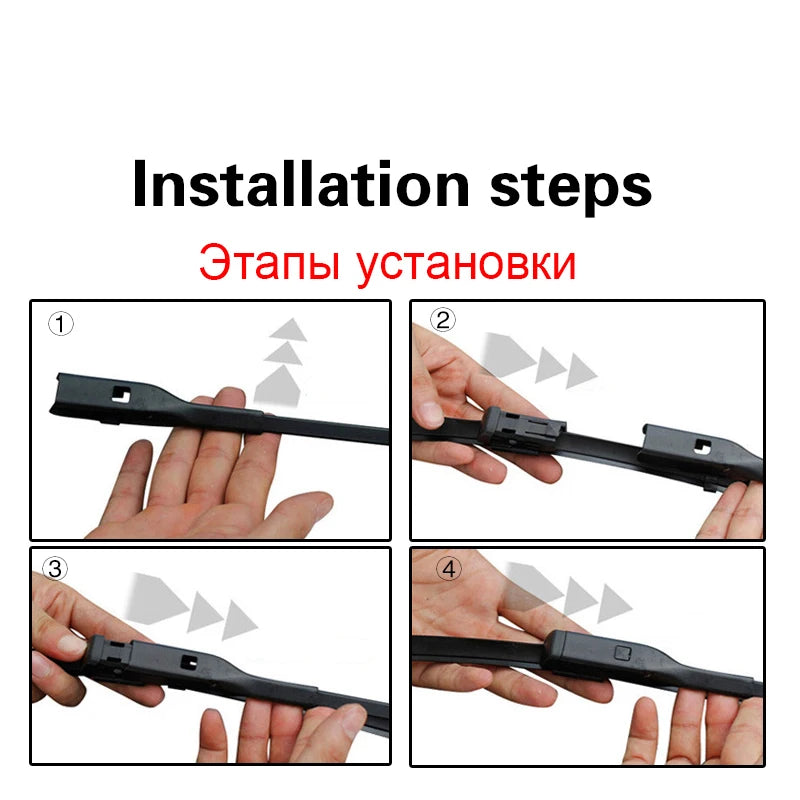 Installation steps

Этапы установки

①

②

③

④