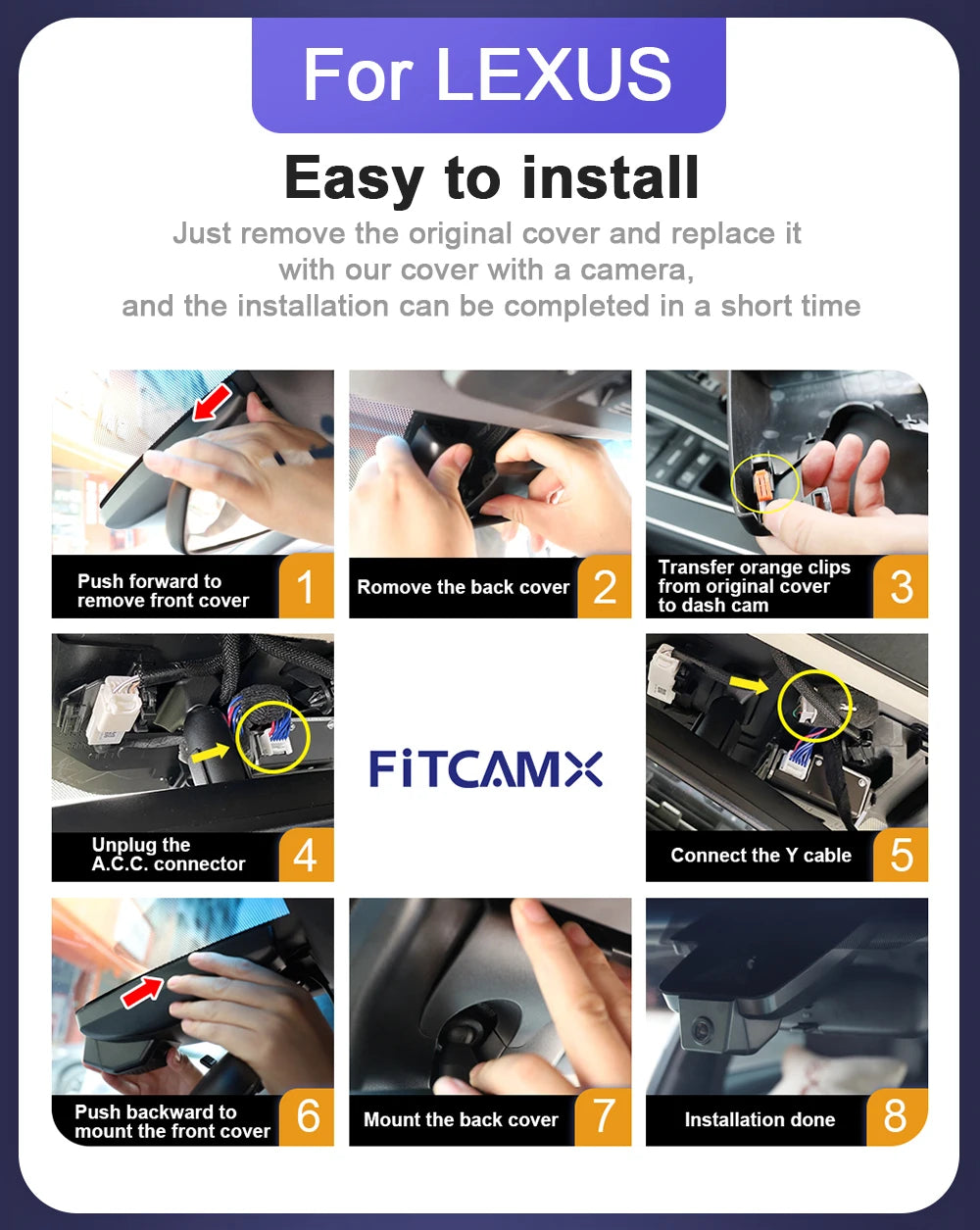 For LEXUS

Easy to install

Just remove the original cover and replace it with our cover with a camera, and the installation can be completed in a short time

Push forward to remove front cover 1

Romove the back cover 2

Transfer orange clips from original cover to dash cam 3

Unplug the A.C.C. connector 4

FiTCAMX

Connect the Y cable 5

Push backward to mount the front cover 6

Mount the back cover 7

Installation done 8