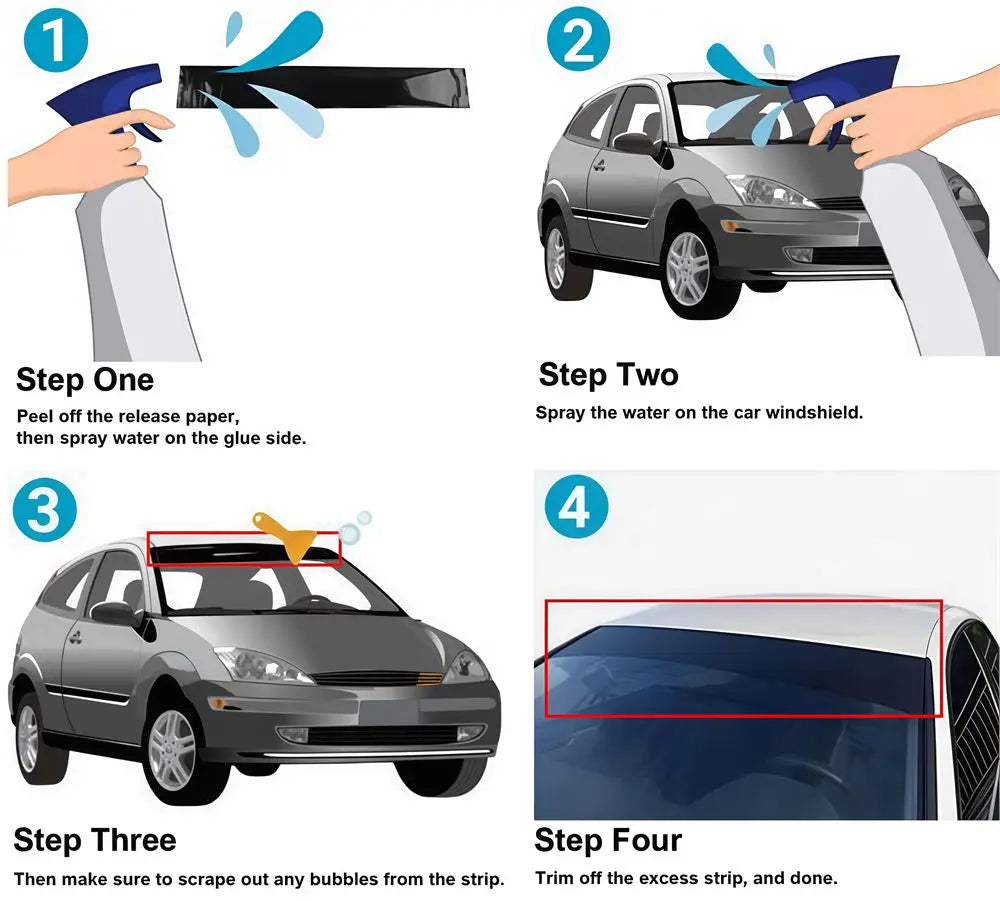 1

Step One

Peel off the release paper, then spray water on the glue side.

2

Step Two

Spray the water on the car windshield.

3

Step Three

Then make sure to scrape out any bubbles from the strip.

4

Step Four

Trim off the excess strip, and done.