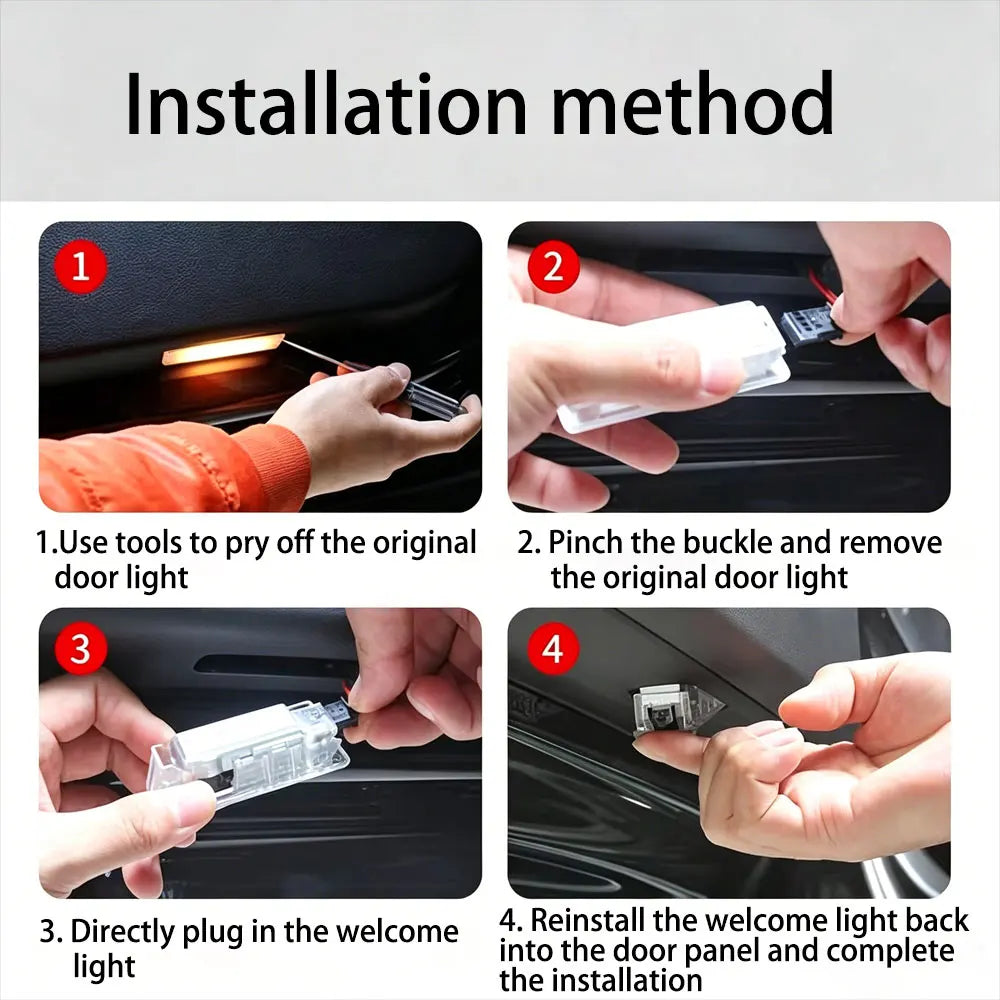 Installation method

1

1.Use tools to pry off the original door light

2

2. Pinch the buckle and remove the original door light

3

3. Directly plug in the welcome light

4

4. Reinstall the welcome light back into the door panel and complete the installation