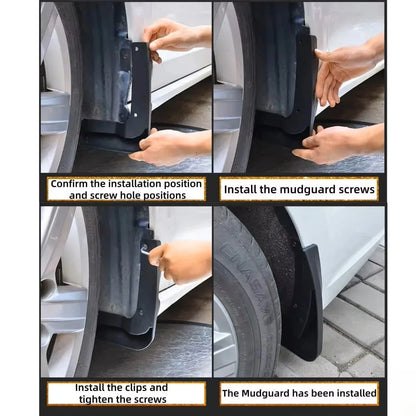 Confirm the installation position and screw hole positions

Install the mudguard screws

Install the clips and tighten the screws

The Mudguard has been installed