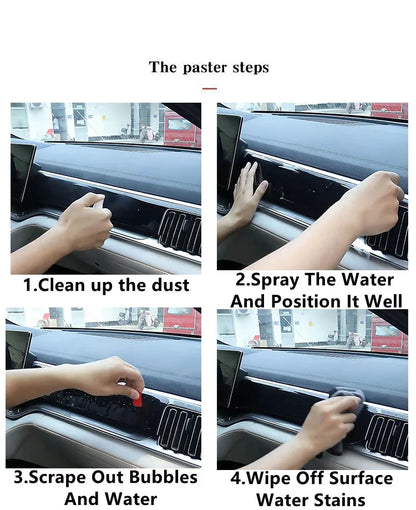 The paster steps

1.Clean up the dust

2.Spray The Water And Position It Well

3.Scrape Out Bubbles And Water

4.Wipe Off Surface Water Stains