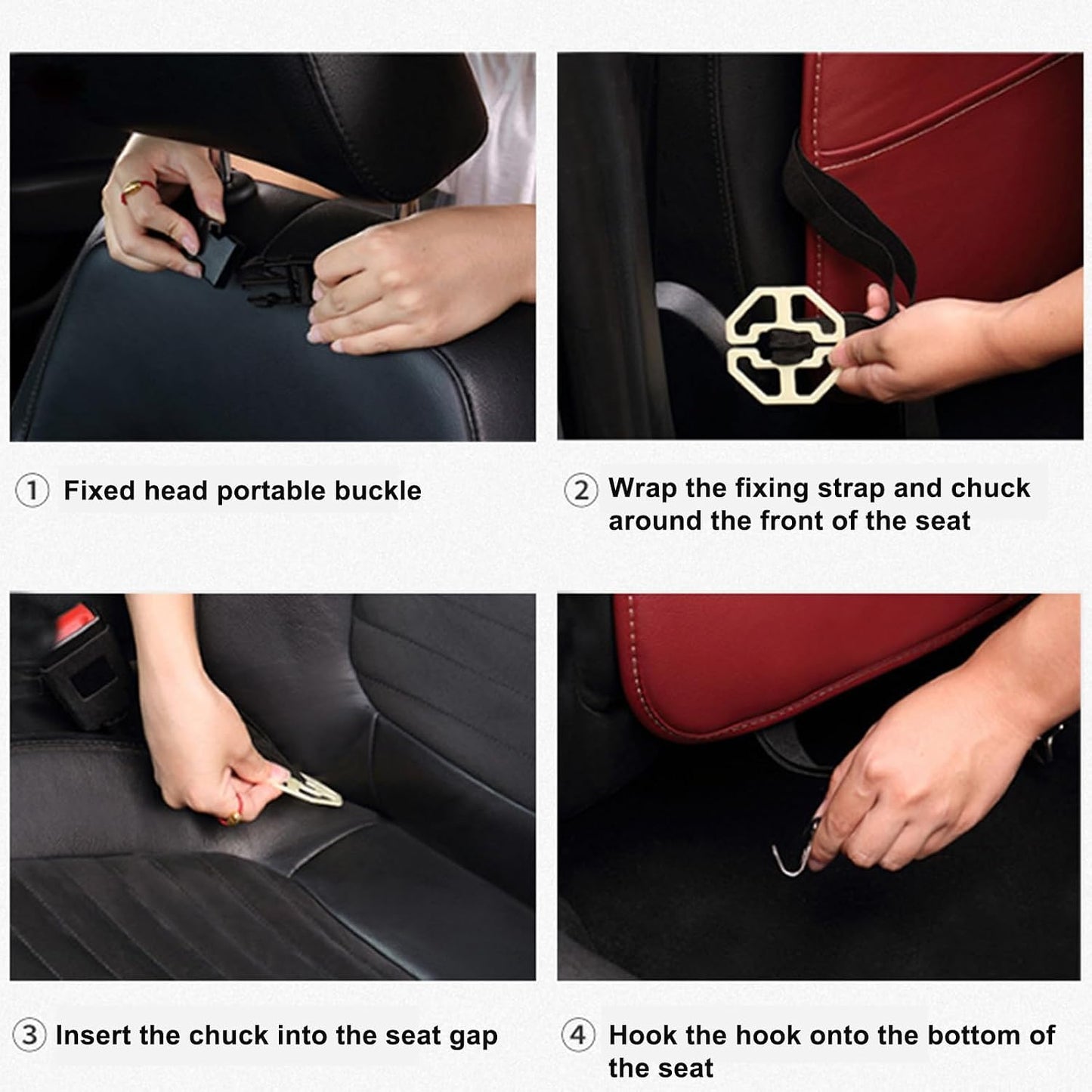 ① Fixed head portable buckle

② Wrap the fixing strap and chuck around the front of the seat

③ Insert the chuck into the seat gap

④ Hook the hook onto the bottom of the seat