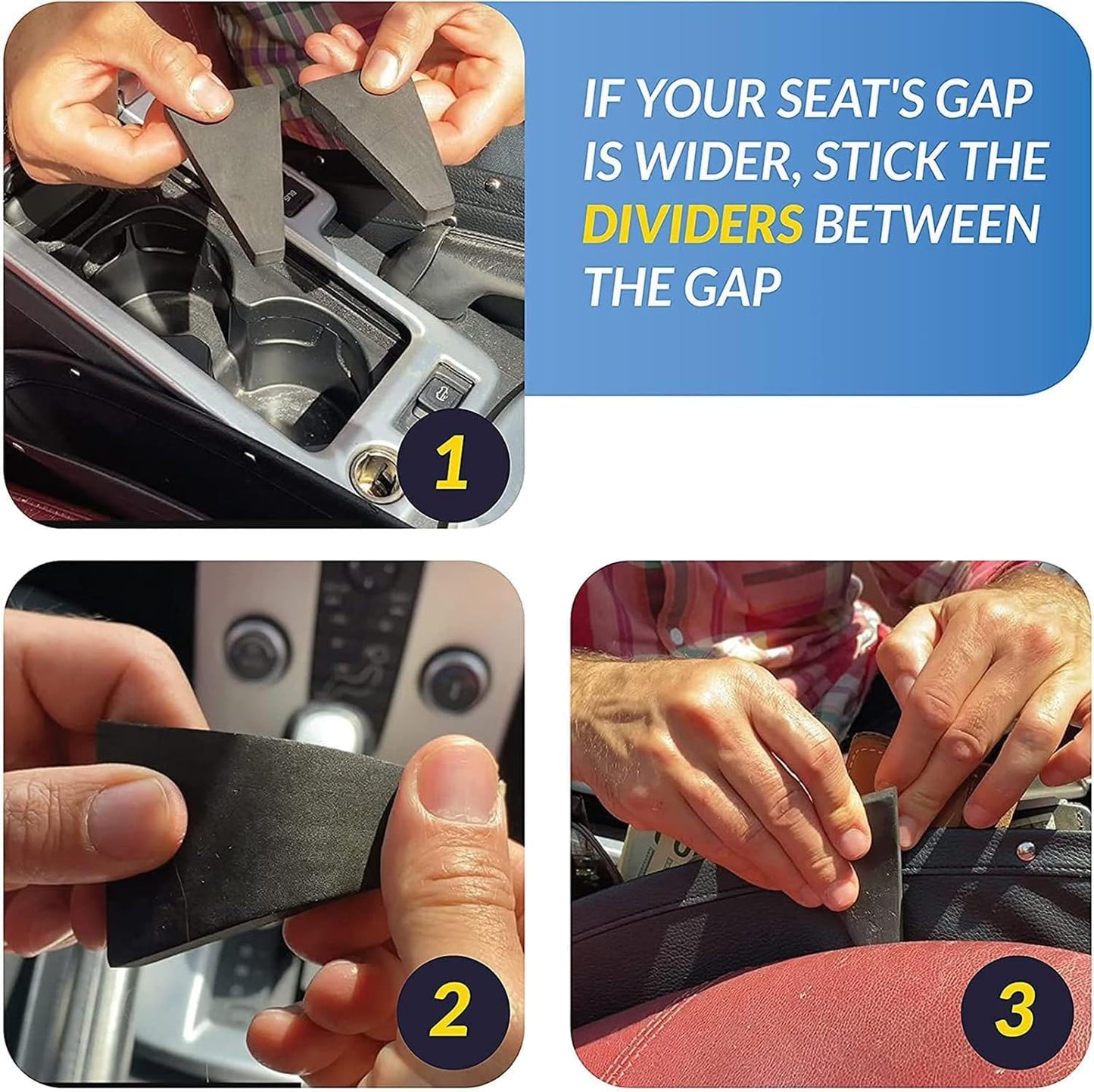 IF YOUR SEAT'S GAP IS WIDER, STICK THE DIVIDERS BETWEEN THE GAP

1

2

3