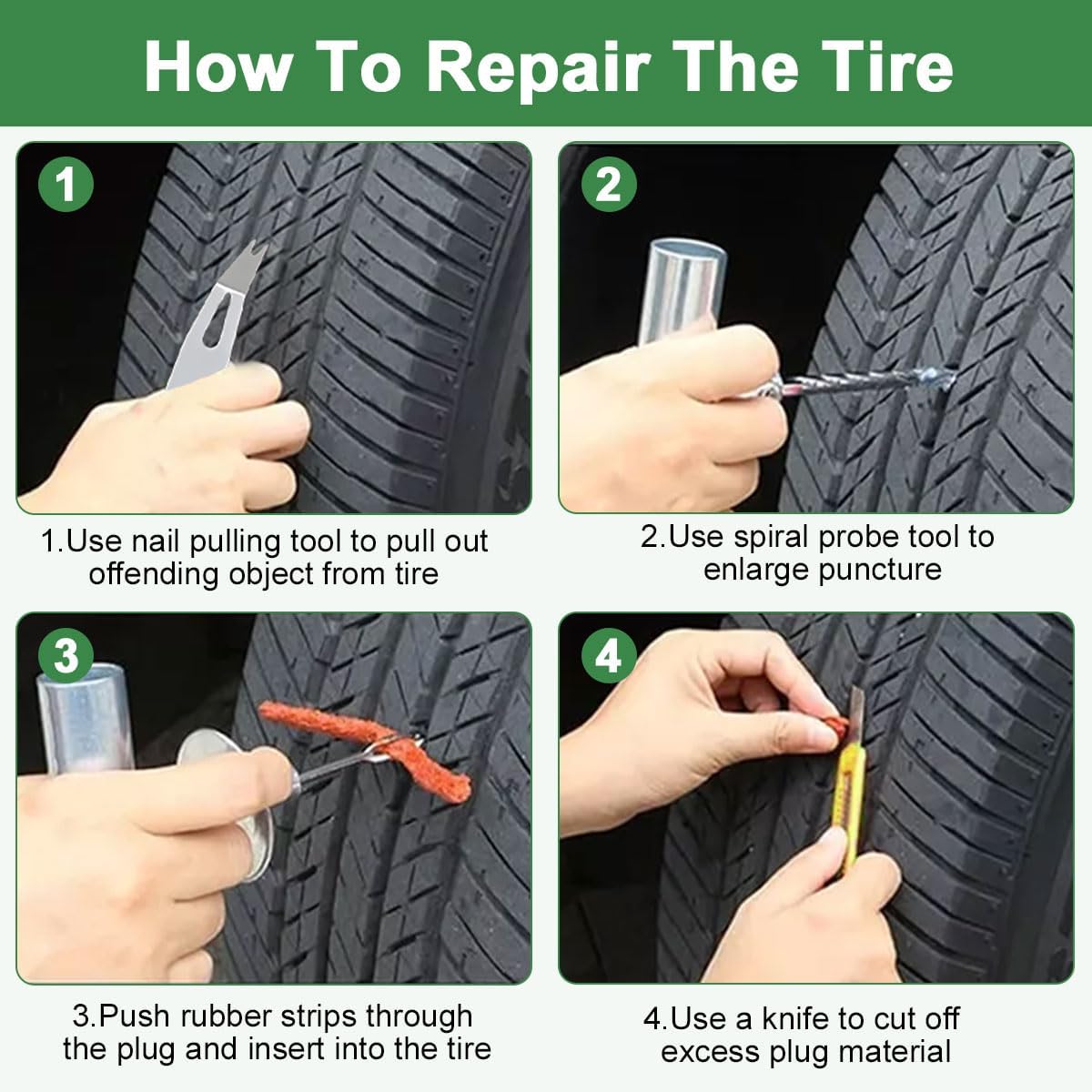 How To Repair The Tire

1

1.Use nail pulling tool to pull out offending object from tire

2

2.Use spiral probe tool to enlarge puncture

3

3.Push rubber strips through the plug and insert into the tire

4

4.Use a knife to cut off excess plug material