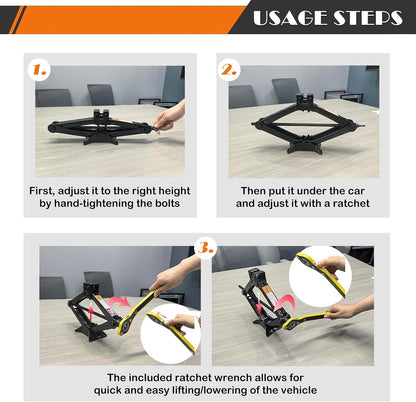 USAGE STEPS

1.

First, adjust it to the right height by hand-tightening the bolts

2.

Then put it under the car and adjust it with a ratchet

3.

The included ratchet wrench allows for quick and easy lifting/lowering of the vehicle