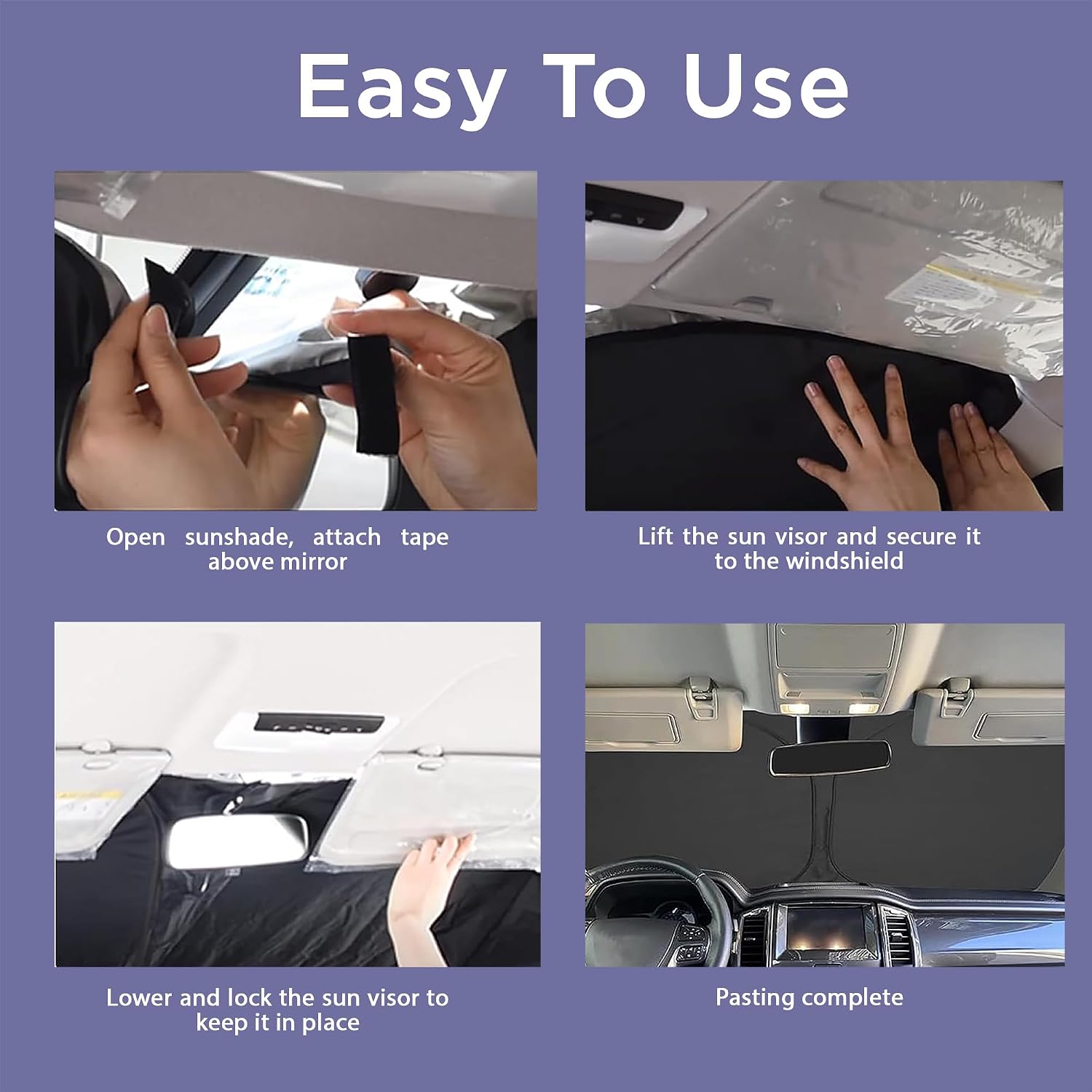 Easy To Use

Open sunshade, attach tape above mirror

Lift the sun visor and secure it to the windshield

Lower and lock the sun visor to keep it in place

Pasting complete