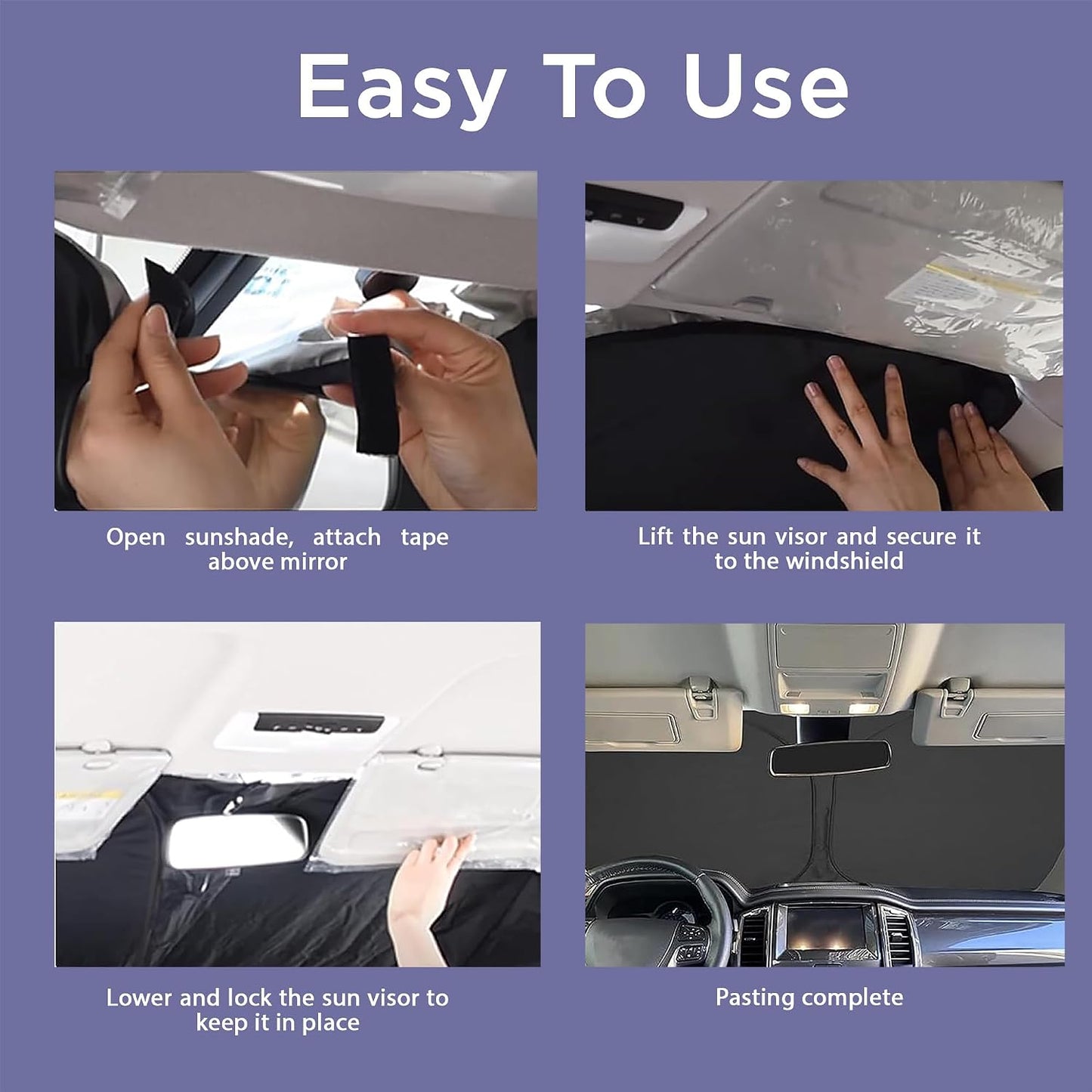 Easy To Use

Open sunshade, attach tape above mirror

Lift the sun visor and secure it to the windshield

Lower and lock the sun visor to keep it in place

Pasting complete