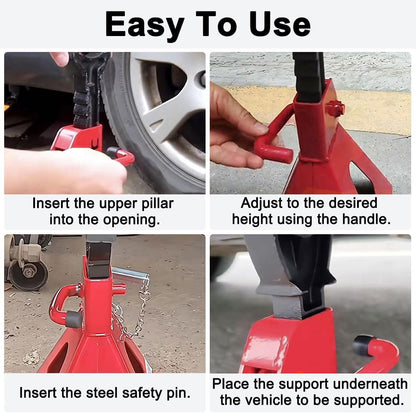 Easy To Use

Insert the upper pillar into the opening.

Adjust to the desired height using the handle.

Insert the steel safety pin.

Place the support underneath the vehicle to be supported.