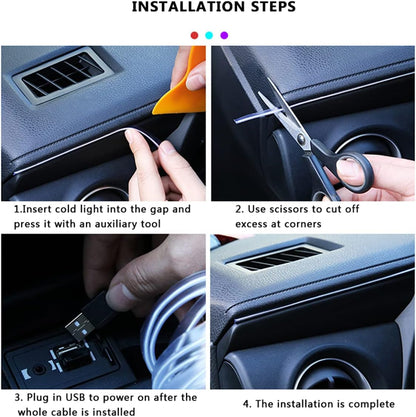 INSTALLATION STEPS

1.Insert cold light into the gap and press it with an auxiliary tool

2. Use scissors to cut off excess at corners

3. Plug in USB to power on after the whole cable is installed

4. The installation is complete