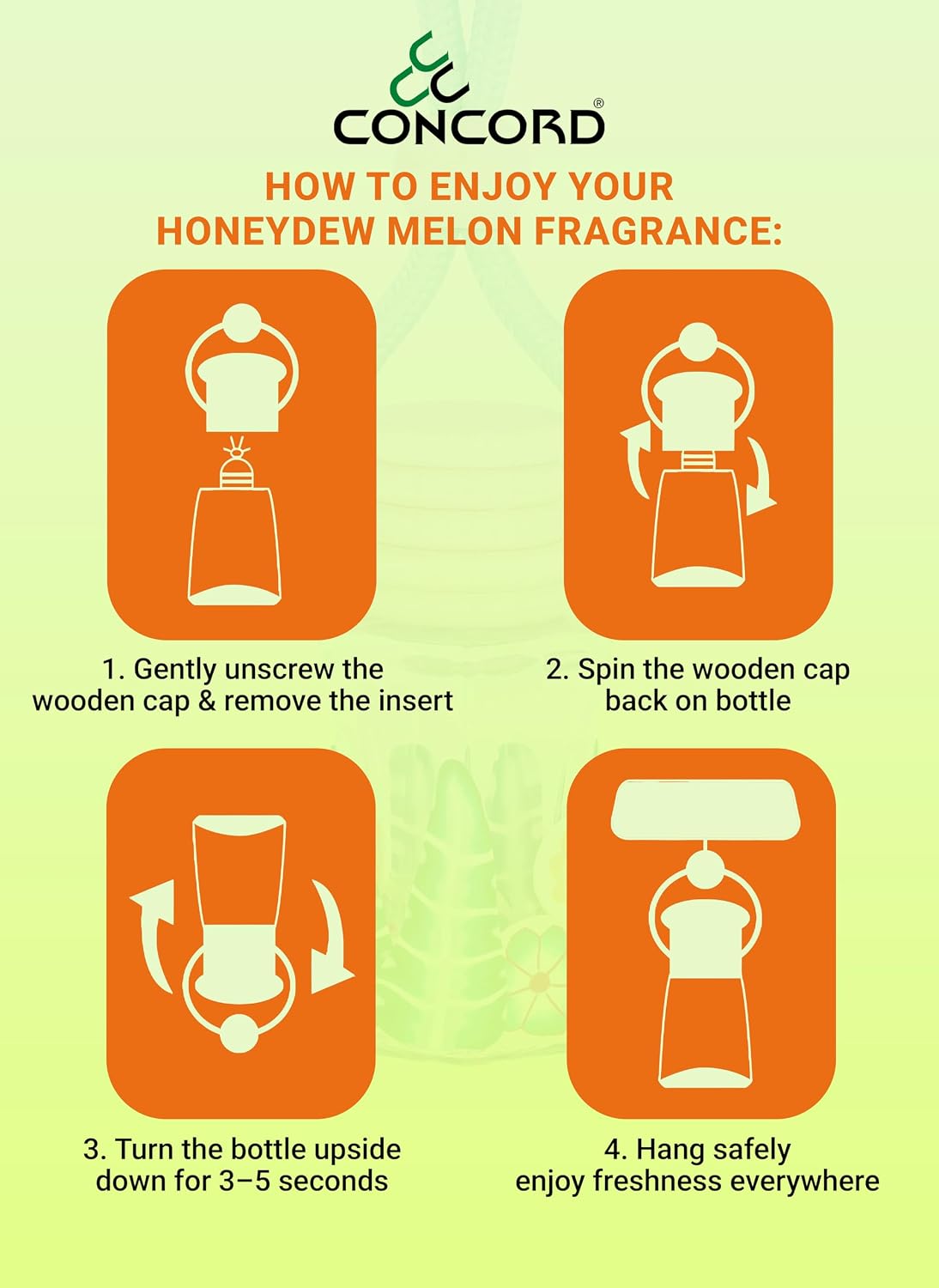 CONCORD®

HOW TO ENJOY YOUR HONEYDEW MELON FRAGRANCE:

1. Gently unscrew the wooden cap & remove the insert

2. Spin the wooden cap back on bottle

3. Turn the bottle upside down for 3–5 seconds

4. Hang safely enjoy freshness everywhere