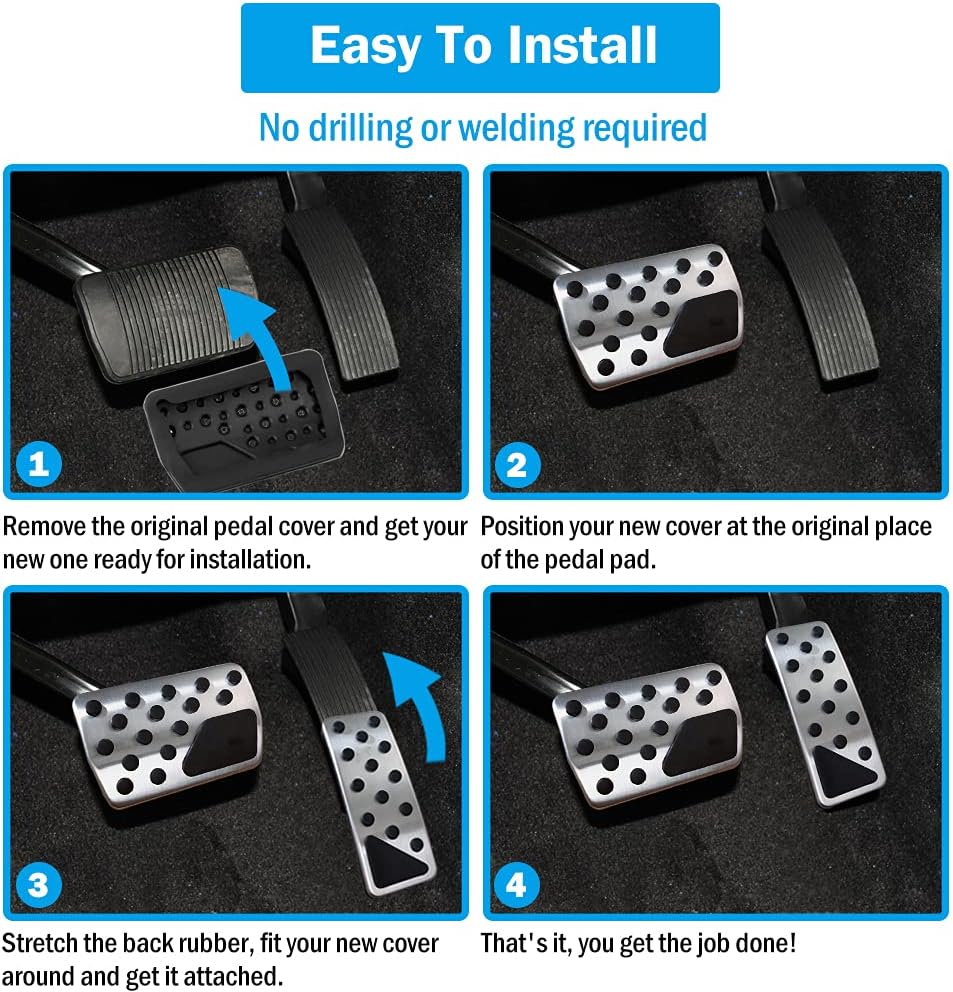 Easy To Install

No drilling or welding required

1

Remove the original pedal cover and get your new one ready for installation.

2

Position your new cover at the original place of the pedal pad.

3

Stretch the back rubber, fit your new cover around and get it attached.

4

That's it, you get the job done!