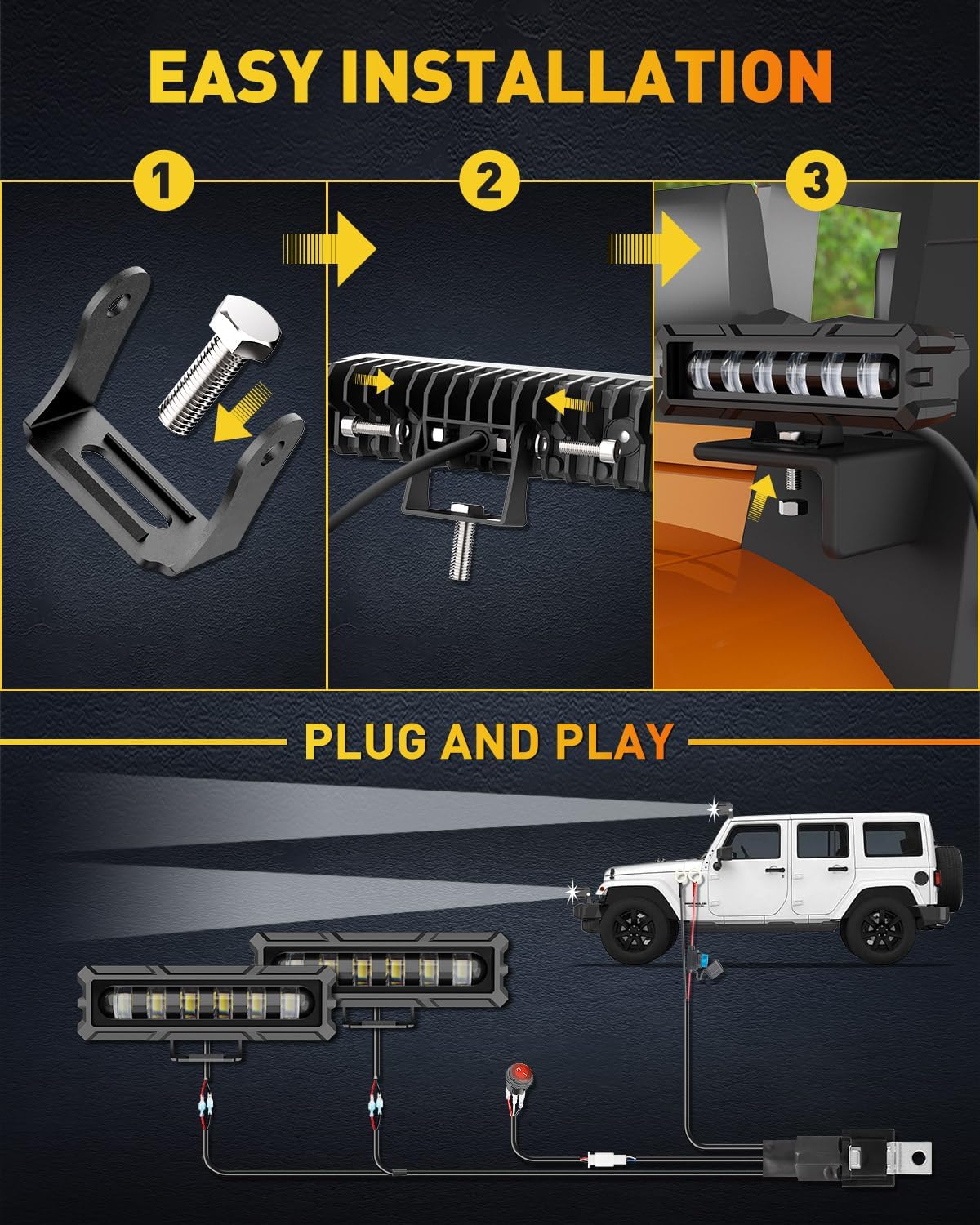 EASY INSTALLATION

1

2

3

PLUG AND PLAY