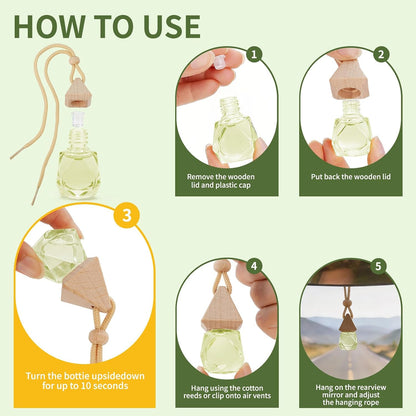 HOW TO USE

1

Remove the wooden lid and plastic cap

2

Put back the wooden lid

3

Turn the bottie upsidedown for up to 10 seconds

4

Hang using the cotton reeds or clip onto air vents

5

Hang on the rearview mirror and adjust the hanging rope