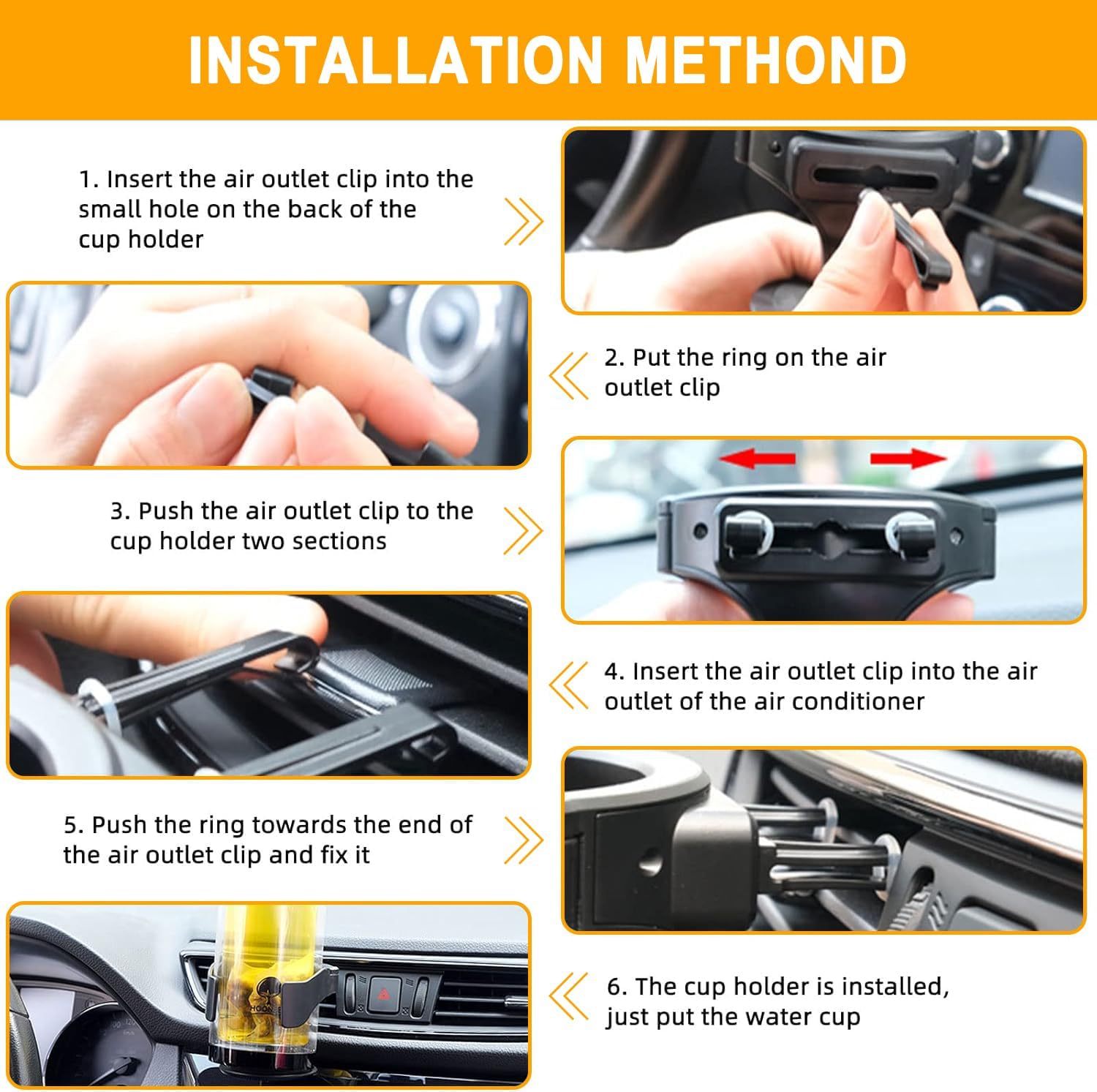 INSTALLATION METHOND

1. Insert the air outlet clip into the small hole on the back of the cup holder

2. Put the ring on the air outlet clip

3. Push the air outlet clip to the cup holder two sections

4. Insert the air outlet clip into the air outlet of the air conditioner

5. Push the ring towards the end of the air outlet clip and fix it

6. The cup holder is installed, just put the water cup