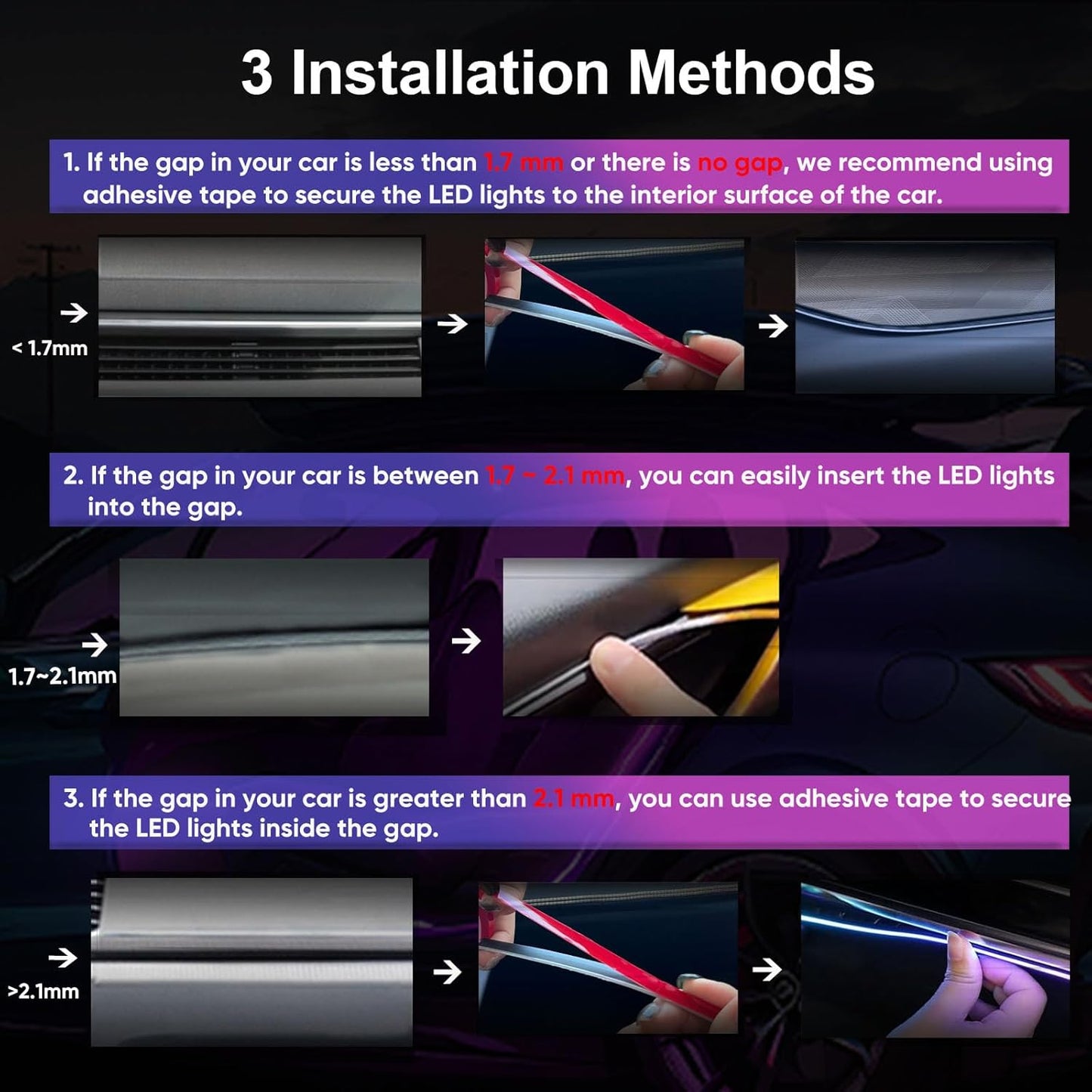 3 Installation Methods

1. If the gap in your car is less than 1.7 mm or there is no gap, we recommend using adhesive tape to secure the LED lights to the interior surface of the car.

< 1.7mm

2. If the gap in your car is between 1.7 ~ 2.1 mm, you can easily insert the LED lights into the gap.

1.7~2.1mm

3. If the gap in your car is greater than 2.1 mm, you can use adhesive tape to secure the LED lights inside the gap.

>2.1mm