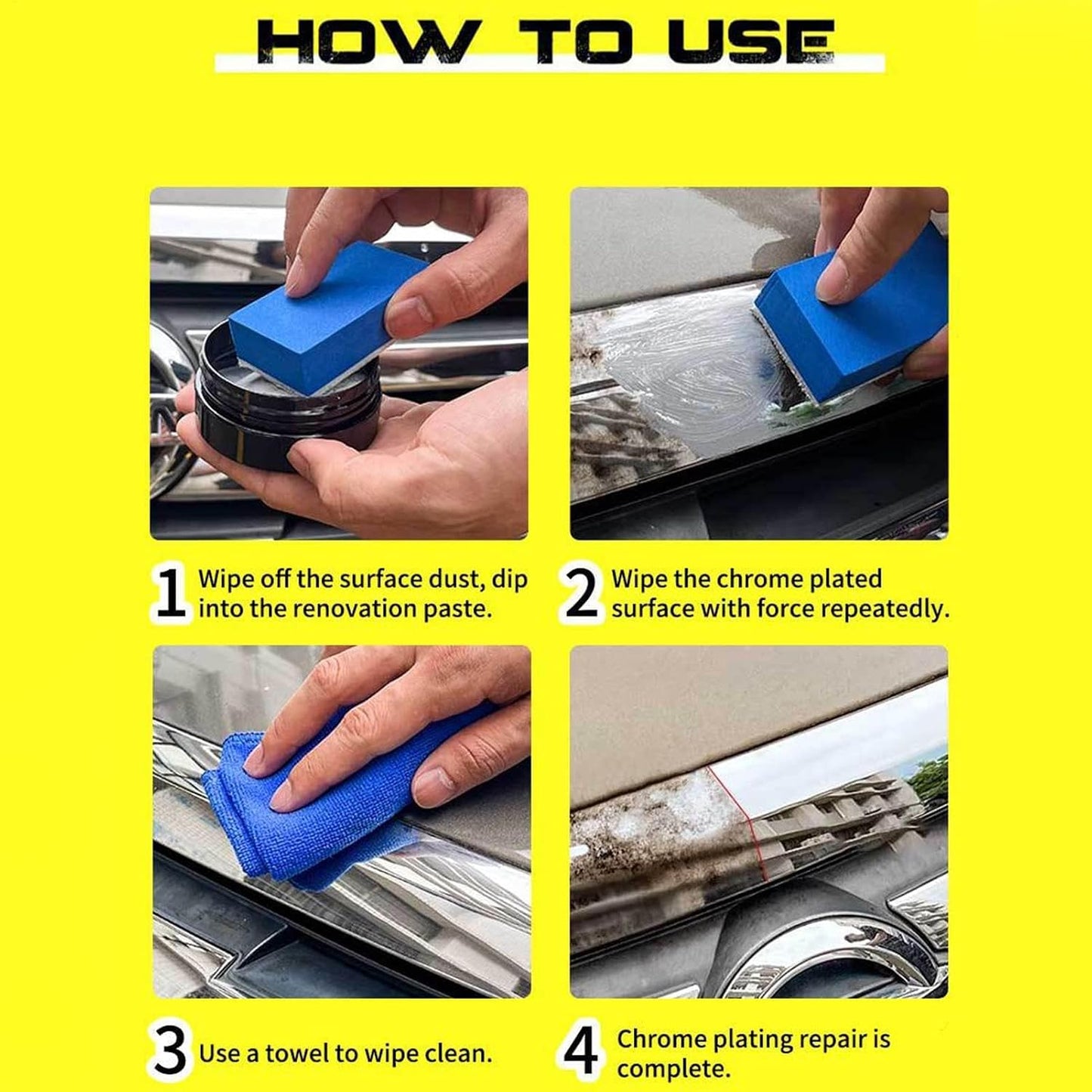 HOW TO USE

1 Wipe off the surface dust, dip into the renovation paste.

2 Wipe the chrome plated surface with force repeatedly.

3 Use a towel to wipe clean.

4 Chrome plating repair is complete.