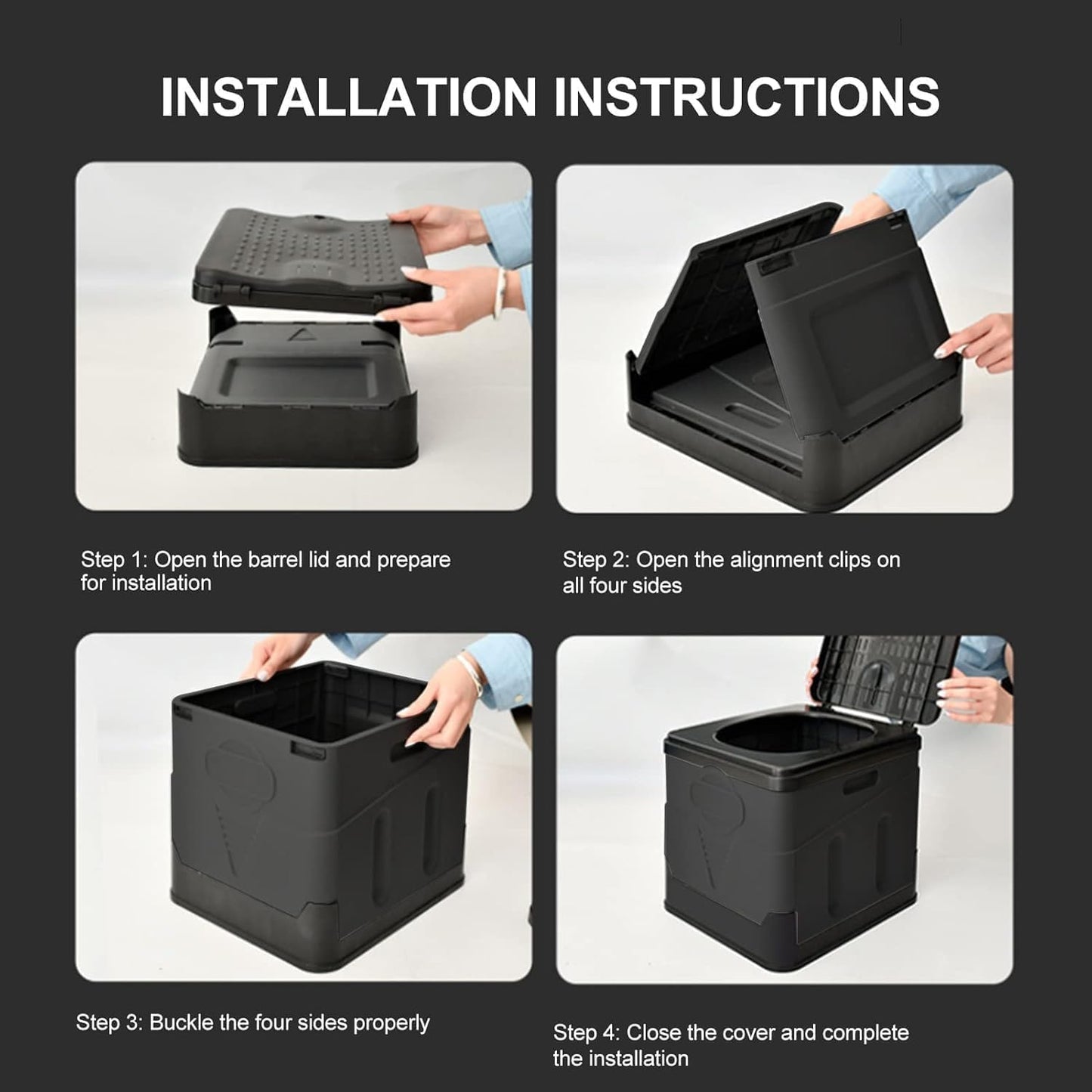 INSTALLATION INSTRUCTIONS

Step 1: Open the barrel lid and prepare for installation

Step 2: Open the alignment clips on all four sides

Step 3: Buckle the four sides properly

Step 4: Close the cover and complete the installation